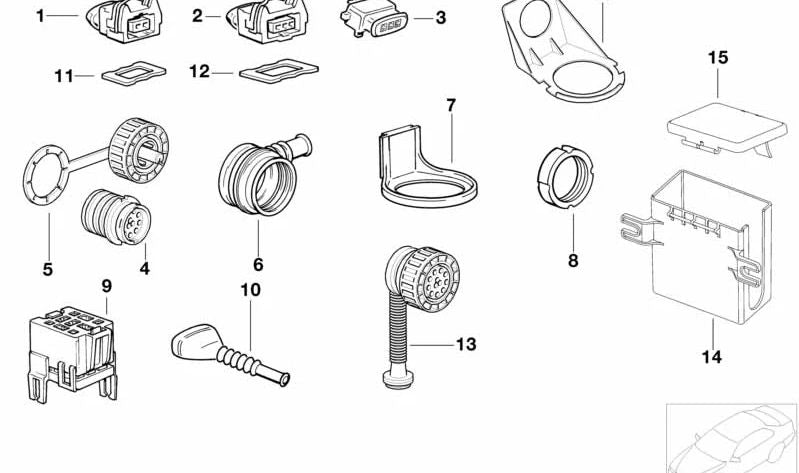 1
2
3
11
12
15
7
5
4
6
8
9
10
13
14