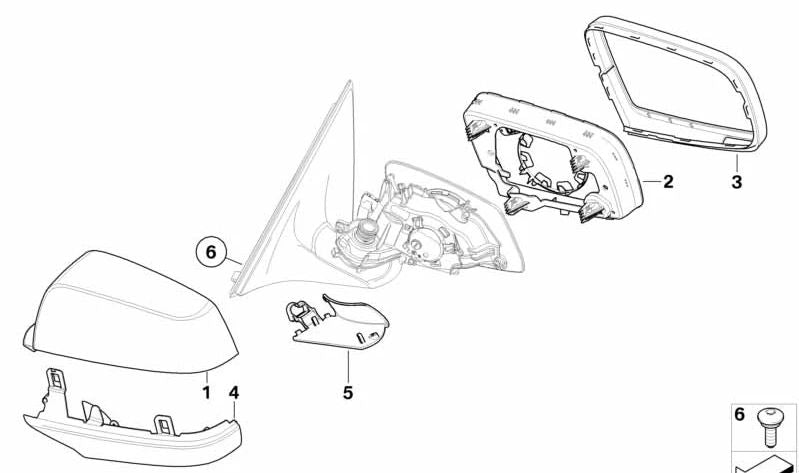 2
3
6
1
4
5
6