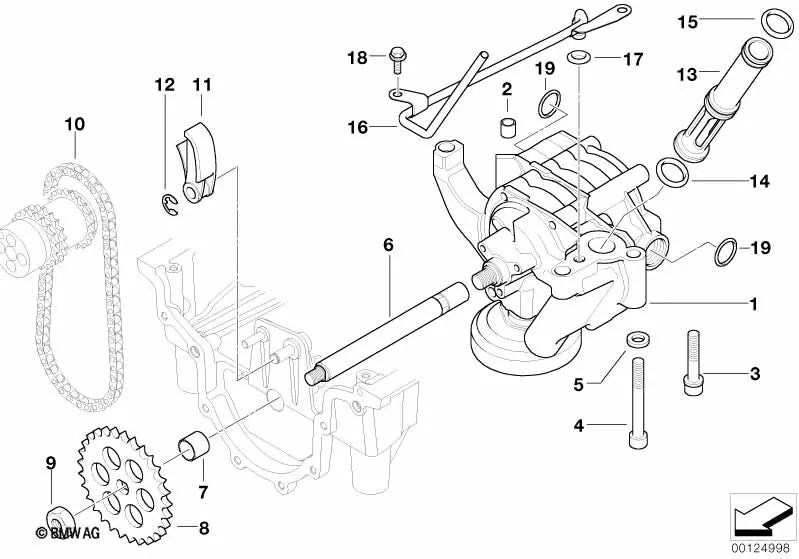 15
18
17
13
12
11
2
19
10
16
14
6
19
1
5
3
4
9
7
8
© BMW AG
00124998