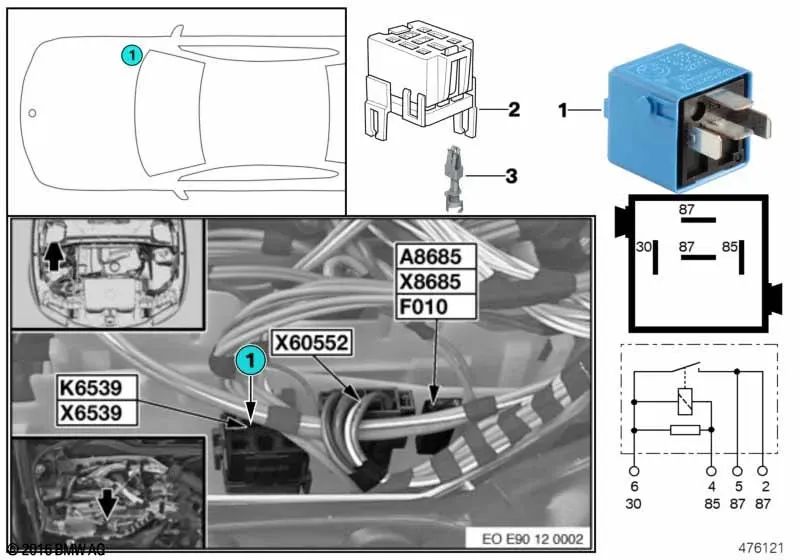 1

2

1

3

87

30

87

85

A8685
X8685
F010

X60552

1

K6539
X6539

6
30

4
85

5
87

2
87

EO E90 12 0002

© 2016 BMW AG

476121