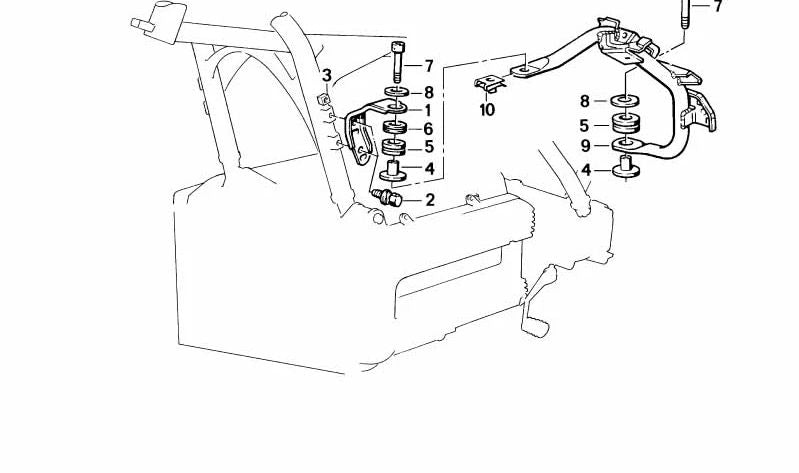 7
3
7
8
1
6
5
4
2
10
8
5
9
4