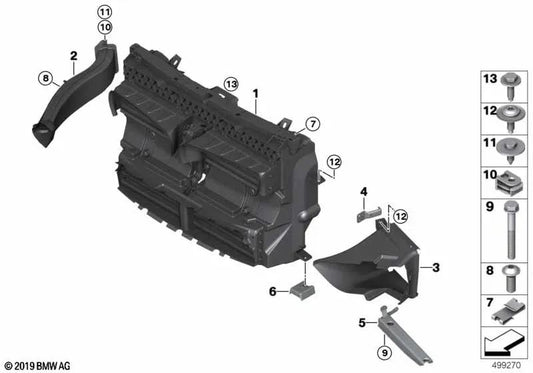 11
10
2
8
13
1
7
12
4
12
3
6
5
9
13
12
11
10
9
8
7
© 2019 BMW AG
499270