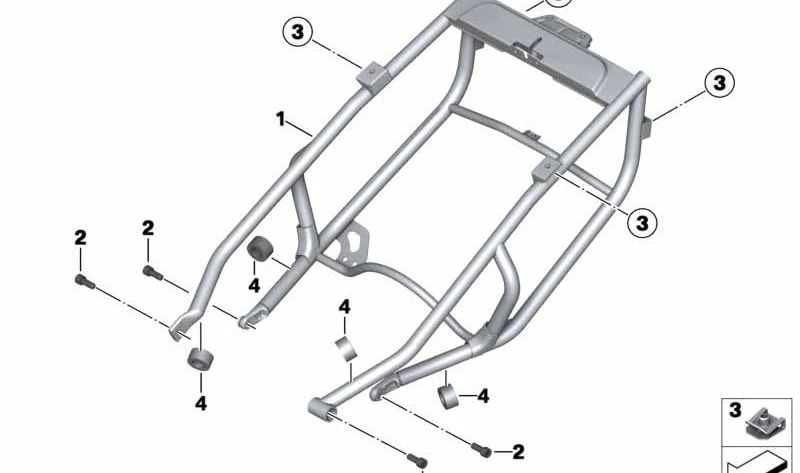 3
3
1
3
2
2
4
4
4
4
2
3