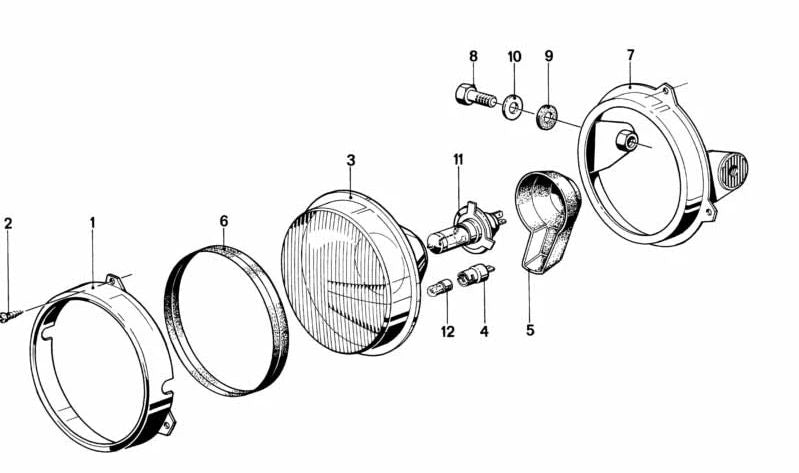 8
10
9
7
3
11
2
1
6
12
4
5