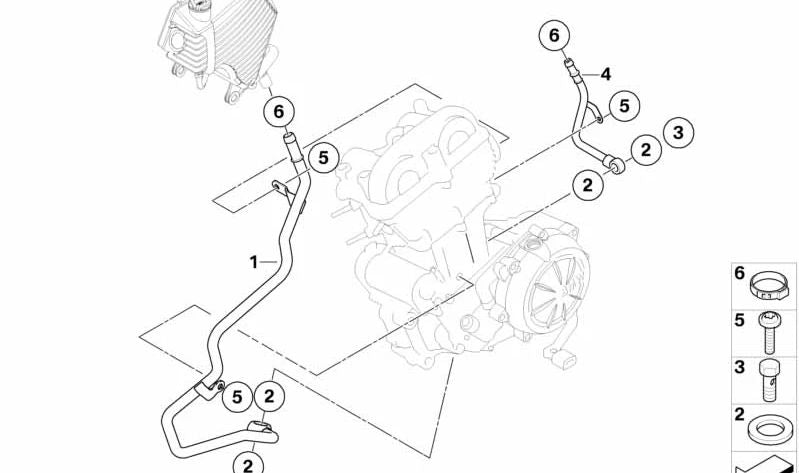 6
4
5
3
2
2
6
5
1
5
2
2
6
5
3
2