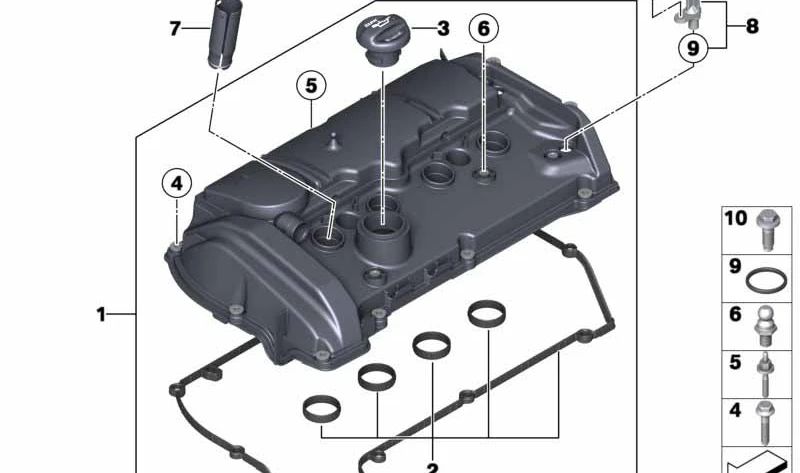 7
3
6
8
9
5
4
1
2
10
9
6
5
4