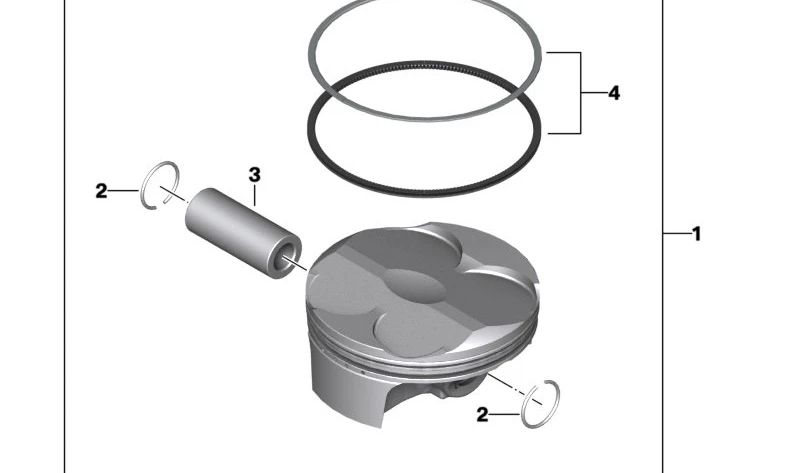 4
2
3
1
2