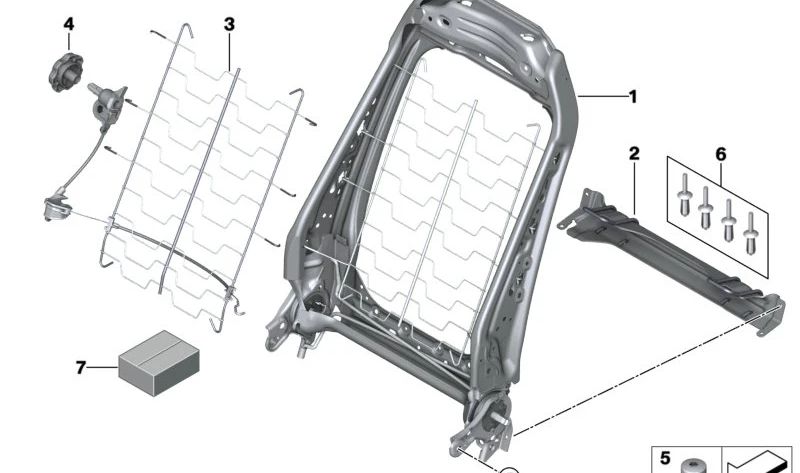 4
3
1
2
6
7
5