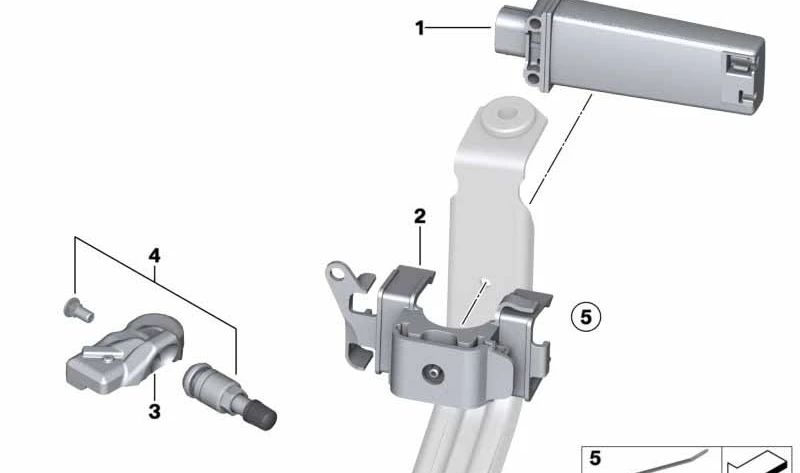 1
2
4
5
3
5