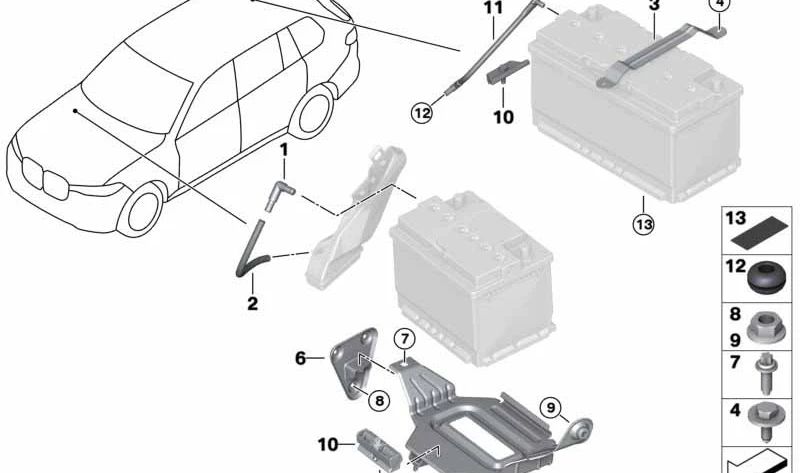 11
3
4
12
10
13
1
2
6
7
8
9
10
13
12
8
9
7
4