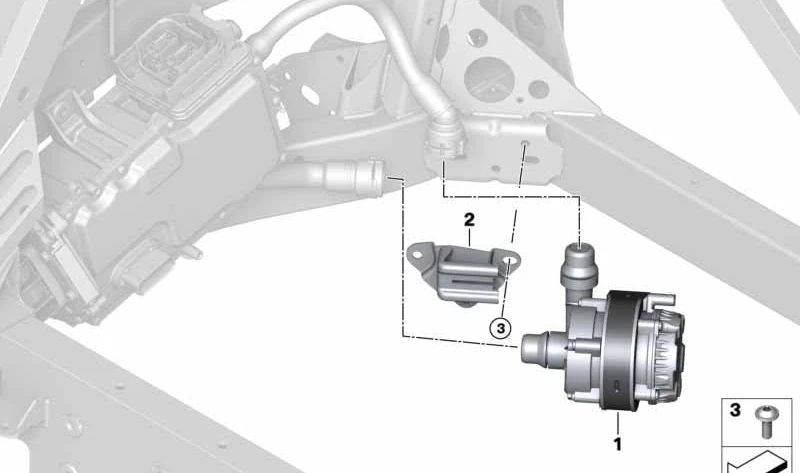 2
3
1
3