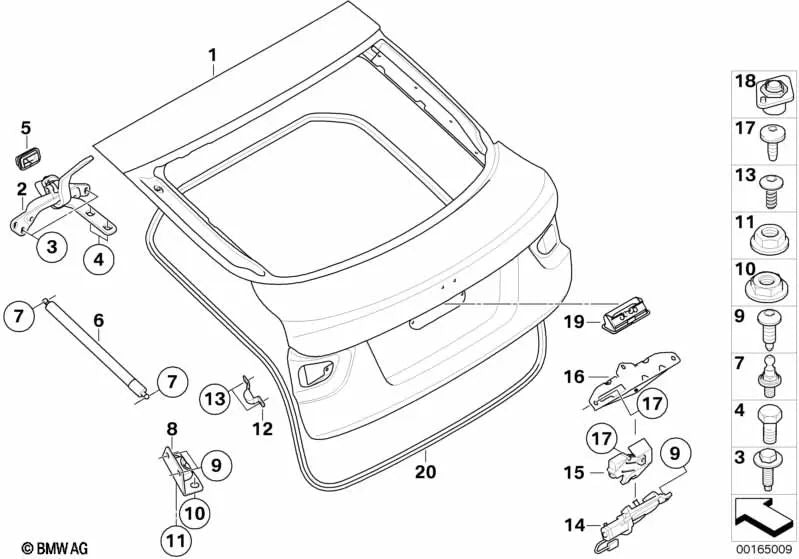 1
5
2
3
4
7
6
7
13
12
8
9
10
11
20
19
16
17
17
15
9
14
18
17
13
11
10
9
7
4
3
© BMW AG
00165009