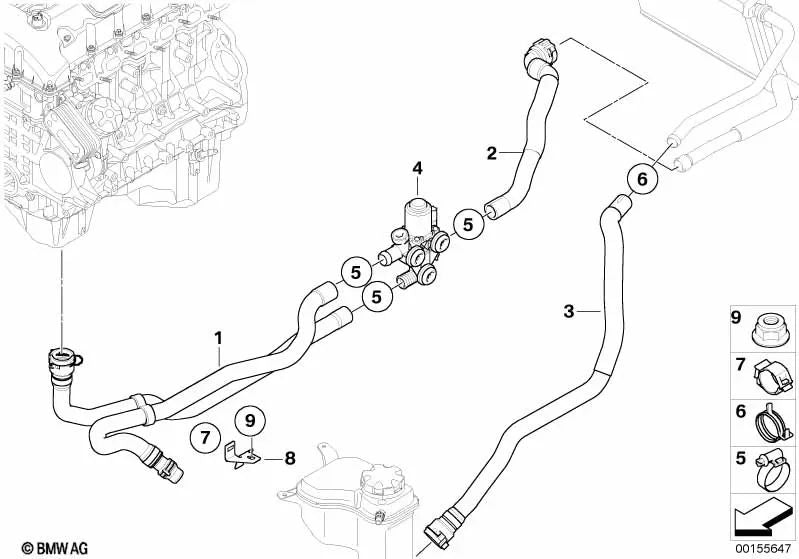 2
4
6
5
5
5
3
1
9
7
8
9
7
6
5
© BMW AG
00155647