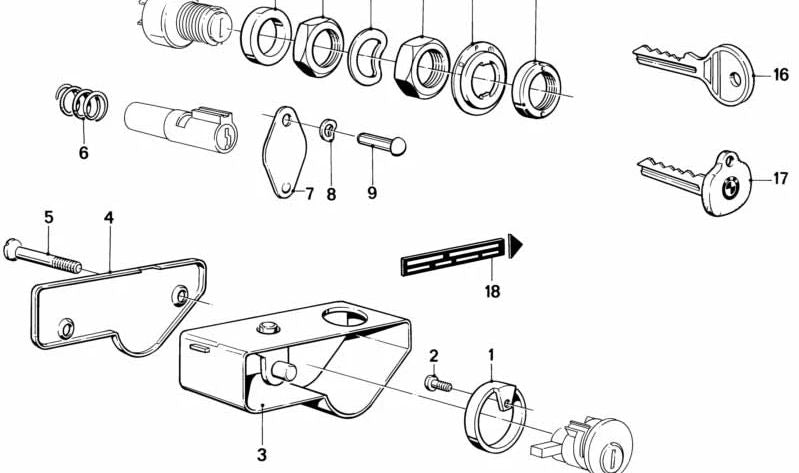 16
6
7
8
9
17
5
4
18
2
1
3