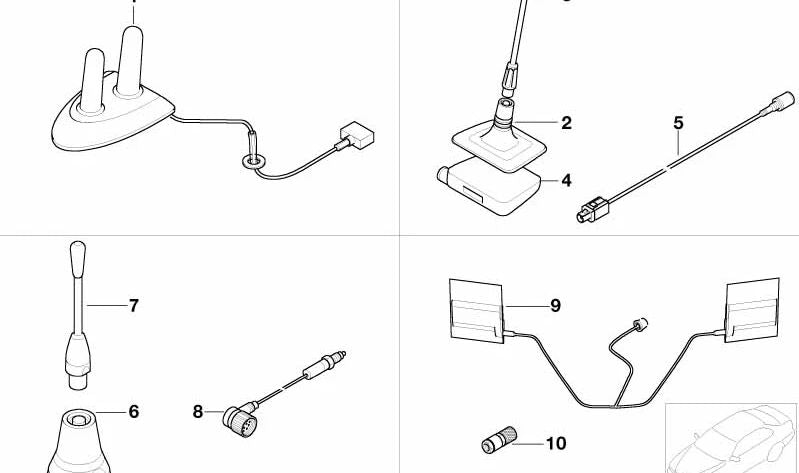 2
5
4
7
9
6
8
10