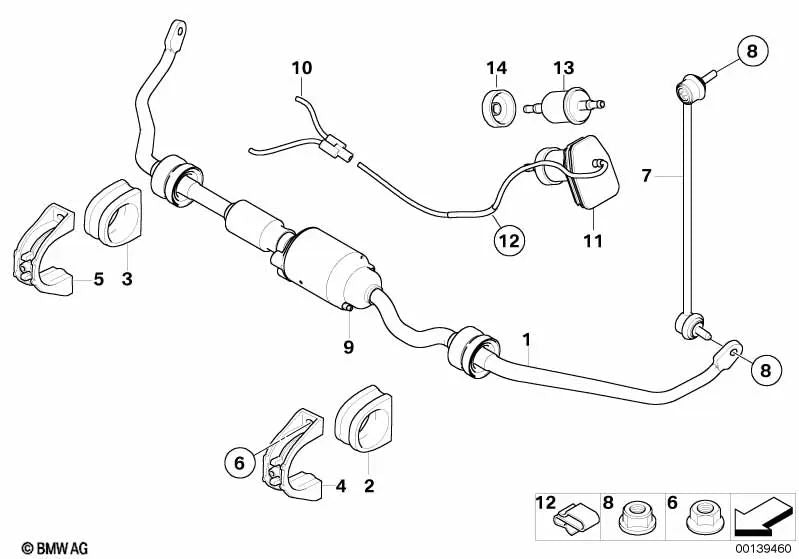 10
14
13
8
7
12
11
5
3
9
1
8
6
4
2
12
8
6
© BMW AG
00139460