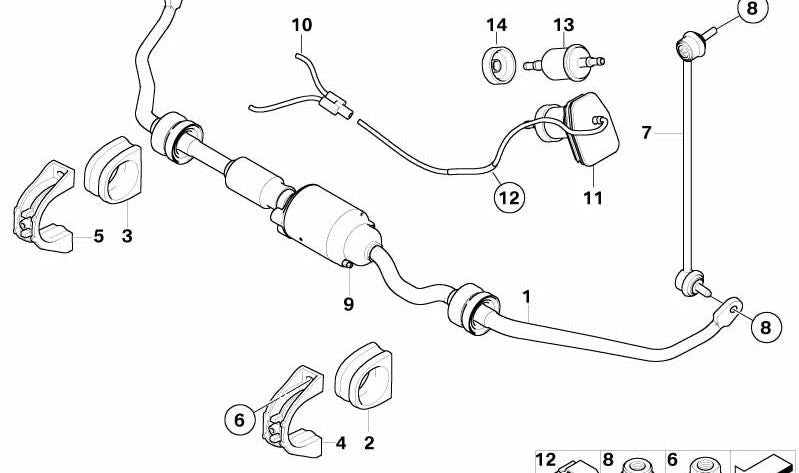 10
14
13
8
7
12
11
5
3
9
1
8
6
4
2
12
8
6