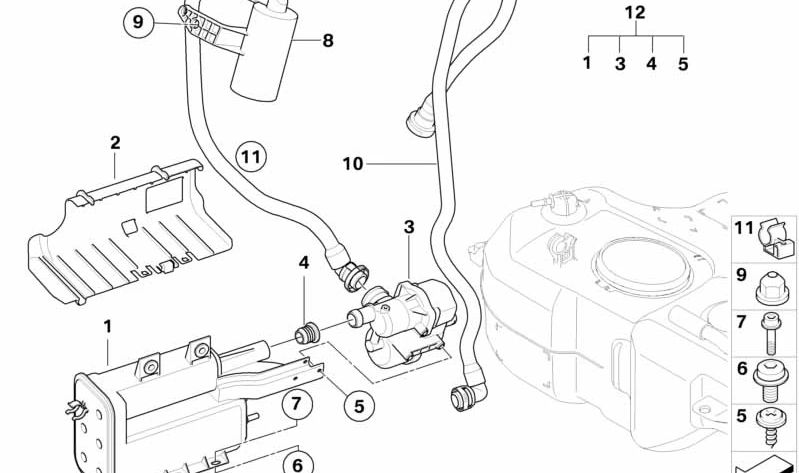 9
8
12
1 3 4 5
2
11
10
3
4
1
7
5
6
11
9
7
6
5