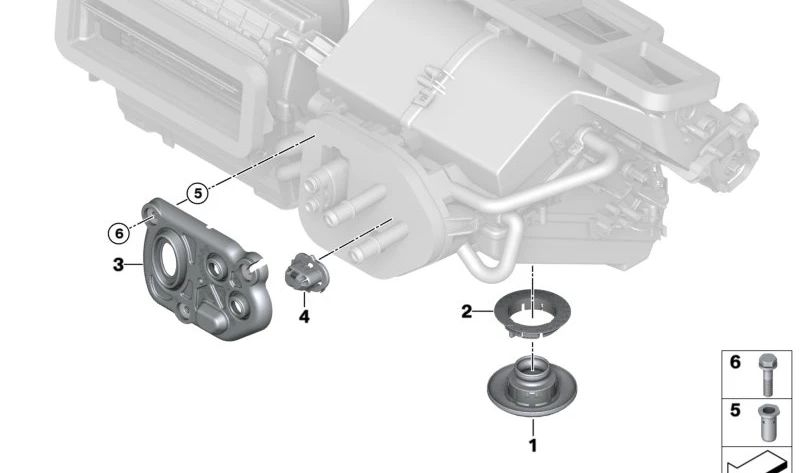 5
6
3
4
2
1
6
5