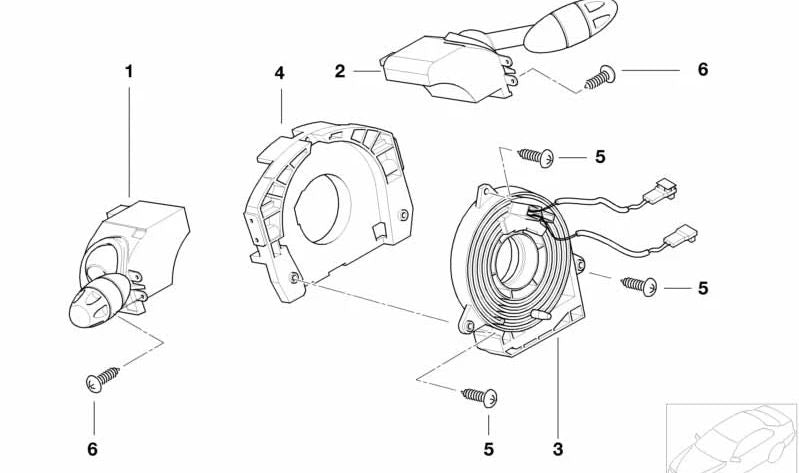 1
4
2
6
5
5
6
5
3