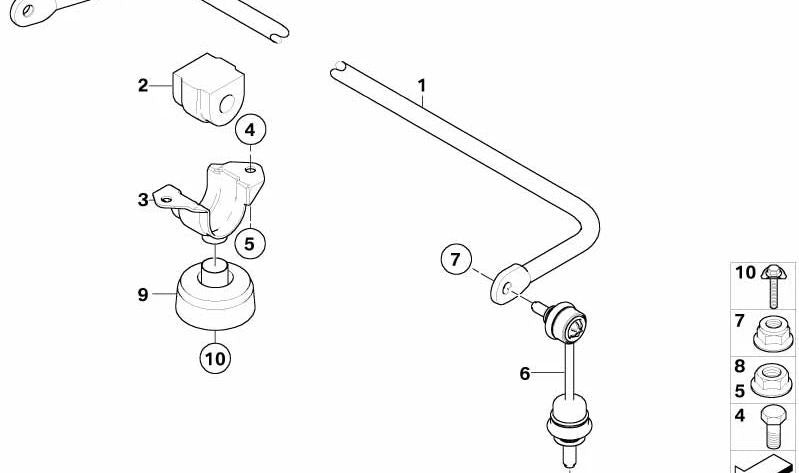 2
1
4
3
5
7
9
10
6
10
7
8
5
4