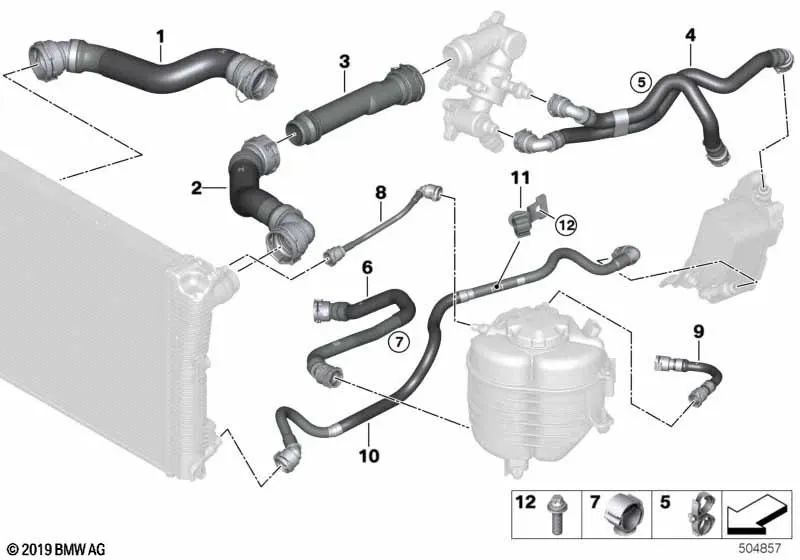 1
3
4
5
2
8
11
12
6
7
9
10
12
7
5
© 2019 BMW AG
504857