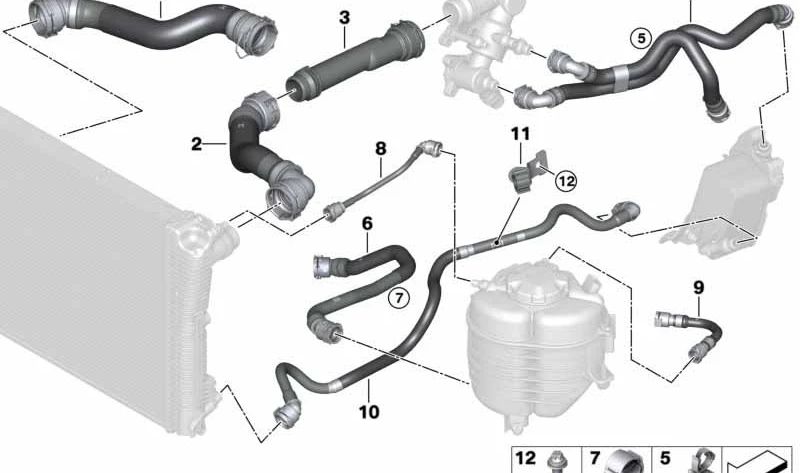 3
5
2
8
11
12
6
7
9
10
12
7
5