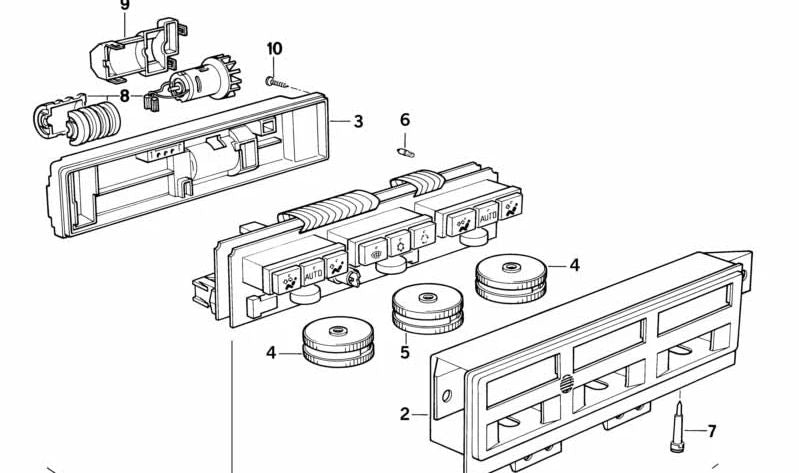 9
10
8
3
6
AUTO
AUTO
4
4
5
2
7