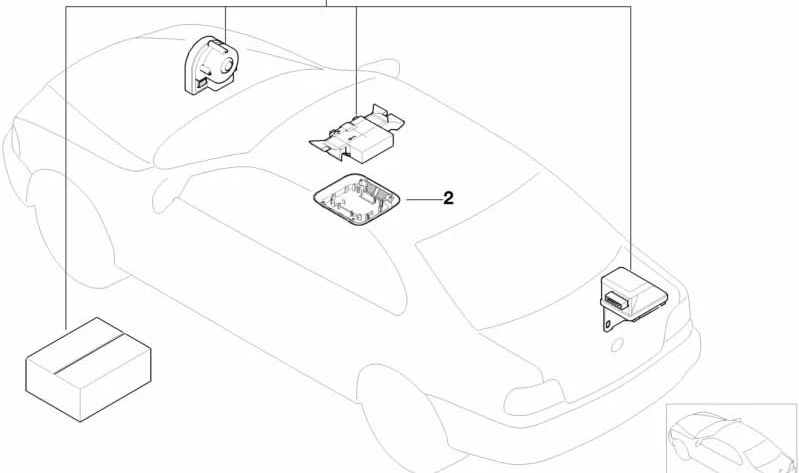 2