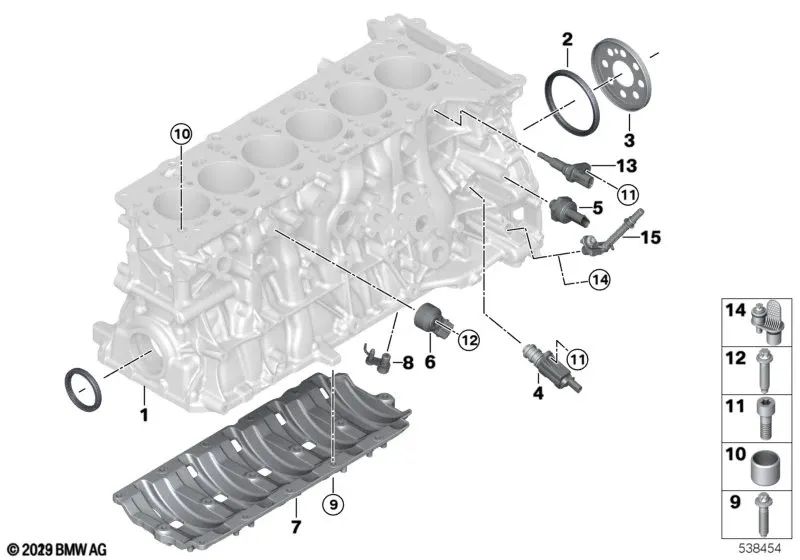 2
3
10
13
11
5
15
14
12
6
8
11
4
1
9
7
14
12
11
10
9
© 2029 BMW AG
538454