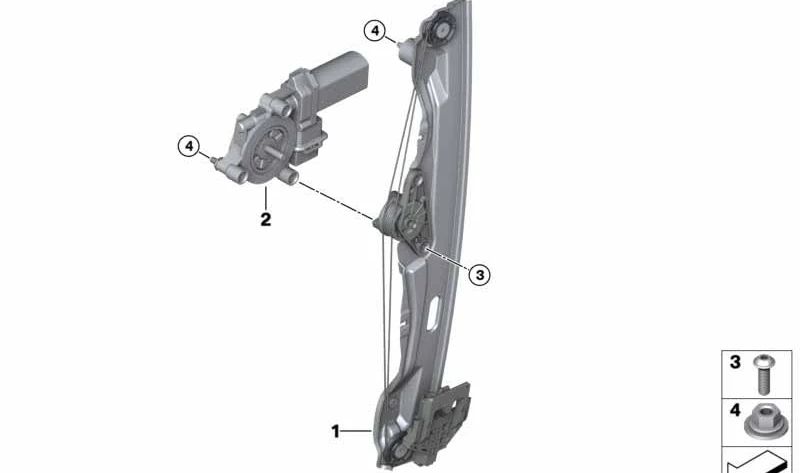 4
4
2
3
1
3
4