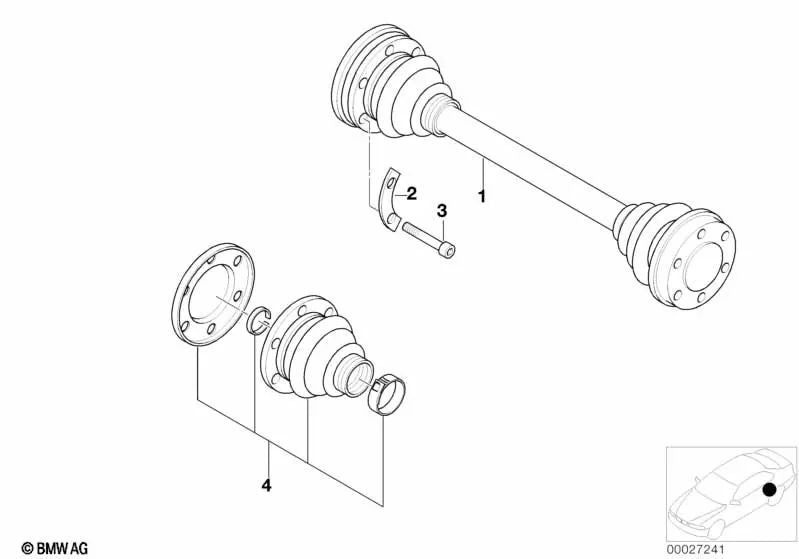 2
3
1
4
© BMW AG
00027241