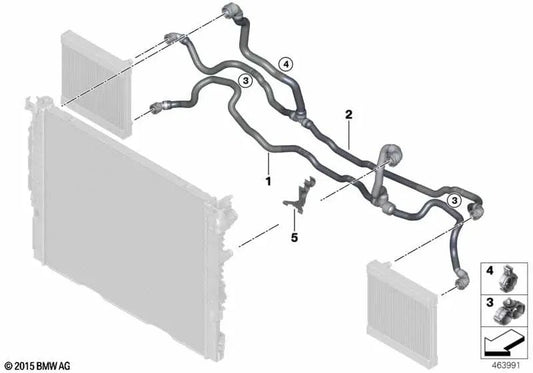 4
3
2
1
3
5
4
3
© 2015 BMW AG
463991