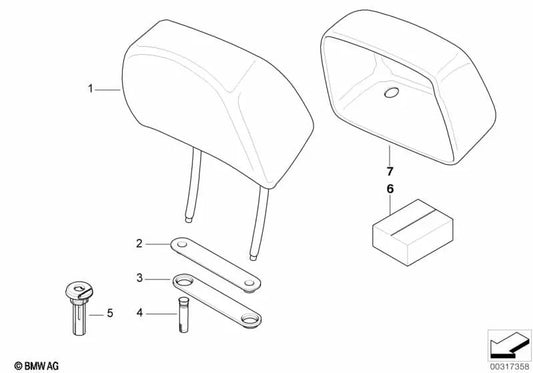 1
7
6
2
3
5
4
© BMW AG
00317358