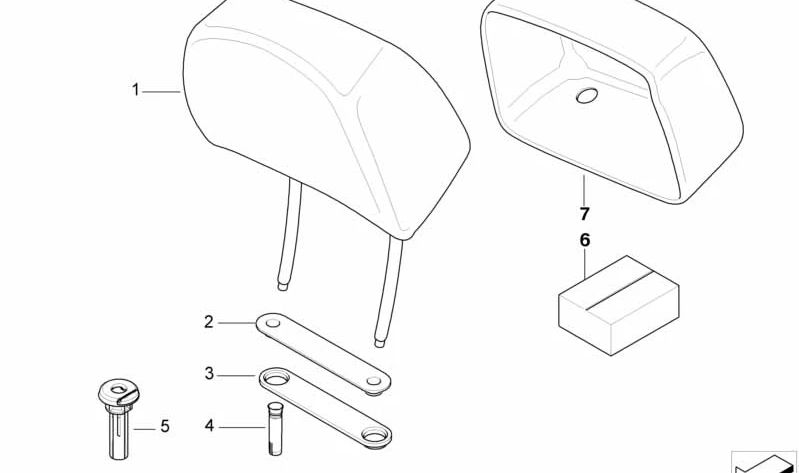 1
7
6
2
3
5
4