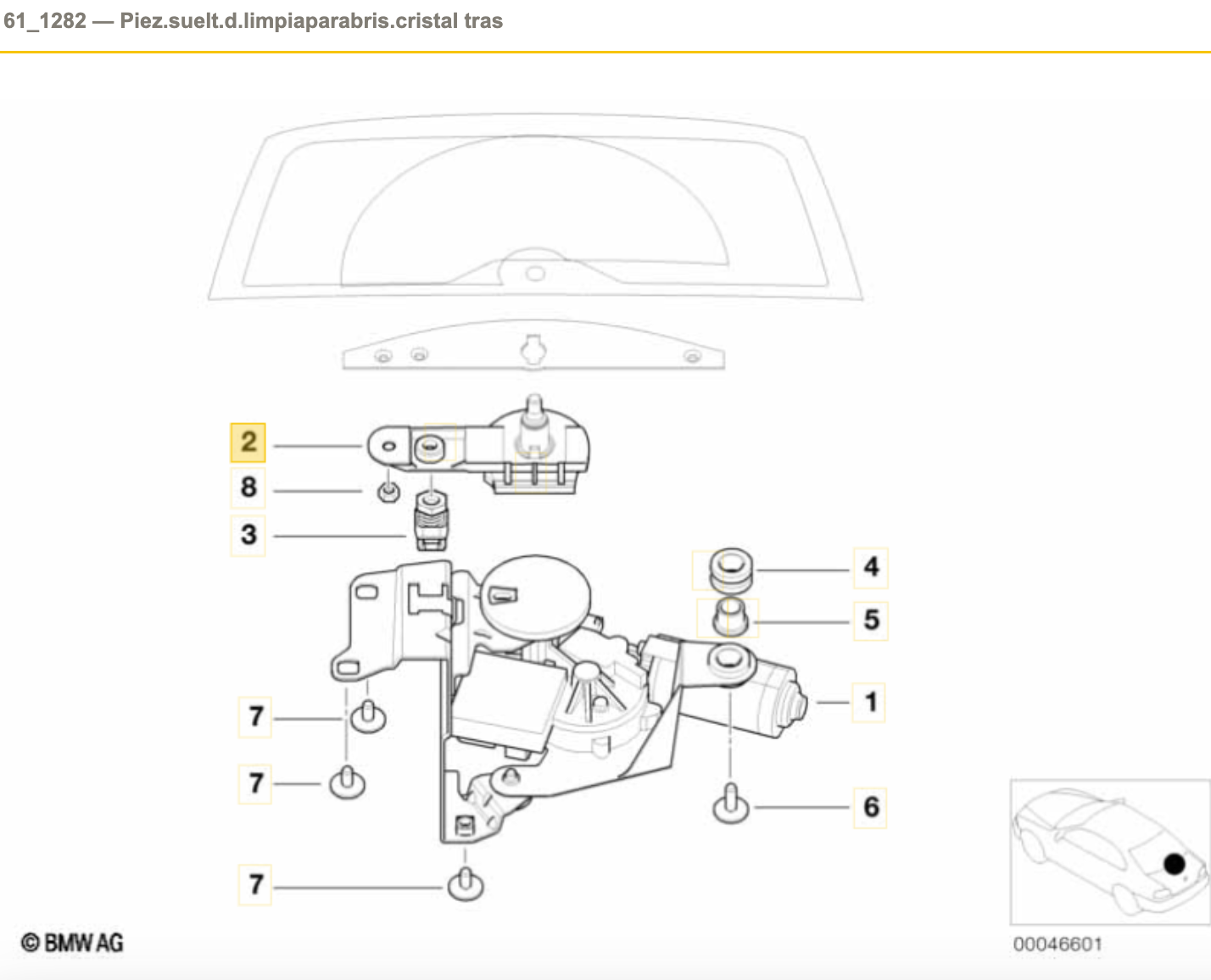 61_1282 — Piez.suelt.d.limpiaparabris.cristal tras

2
8
3
4
5
1
7
7
6
7

© BMW AG

00046601