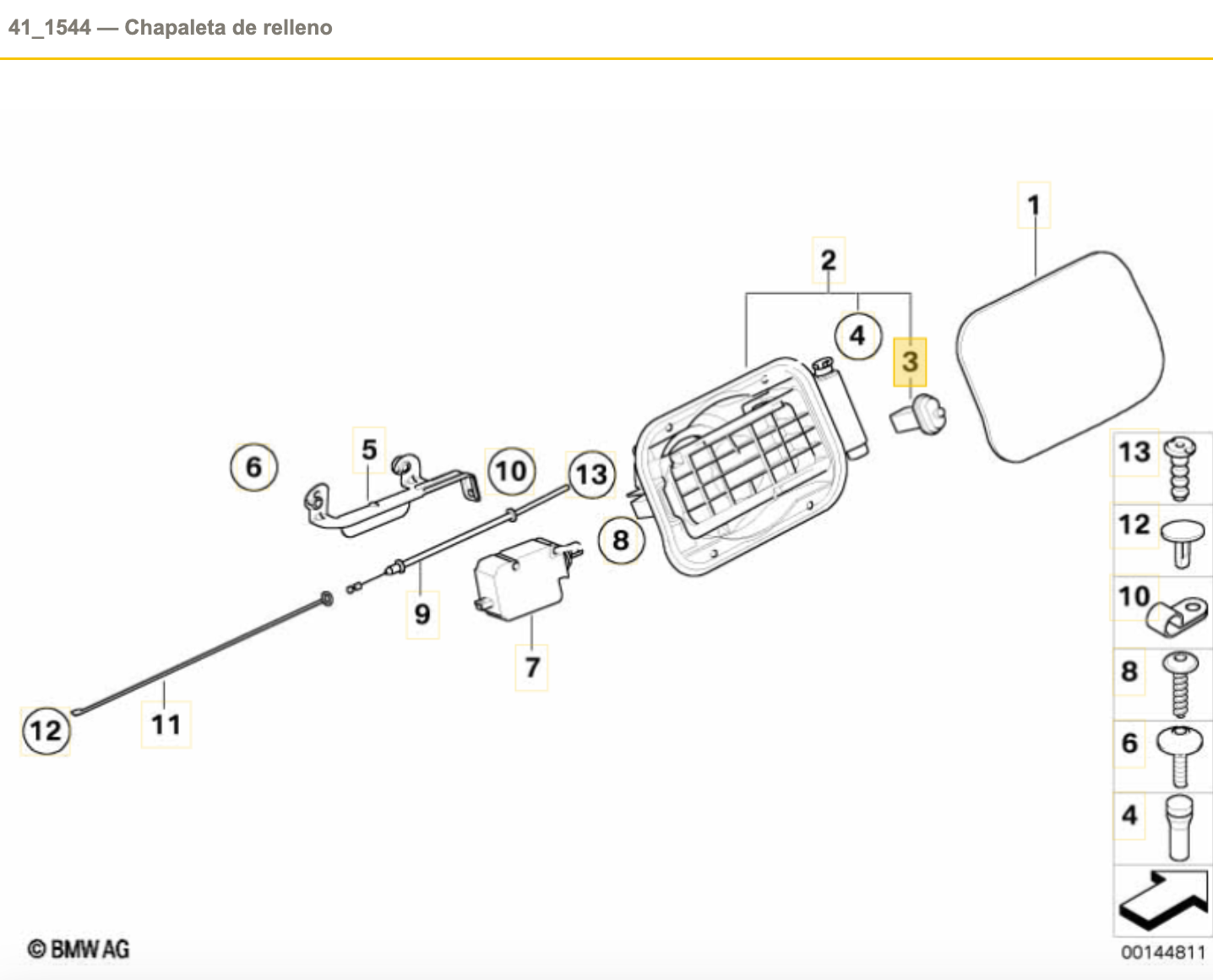 41_1544 — Chapaleta de relleno

1
2
4
3
6
5
10
13
8
9
7
12
11

13
12
10
8
6
4

© BMW AG
00144811