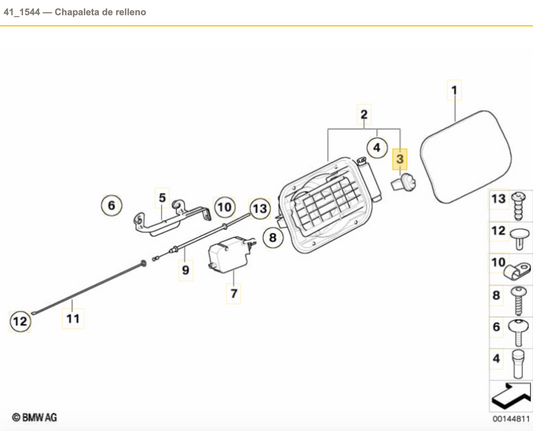 41_1544 — Chapaleta de relleno

1
2
4
3
6
5
10
13
8
9
7
12
11
13
12
10
8
6
4

© BMW AG

00144811