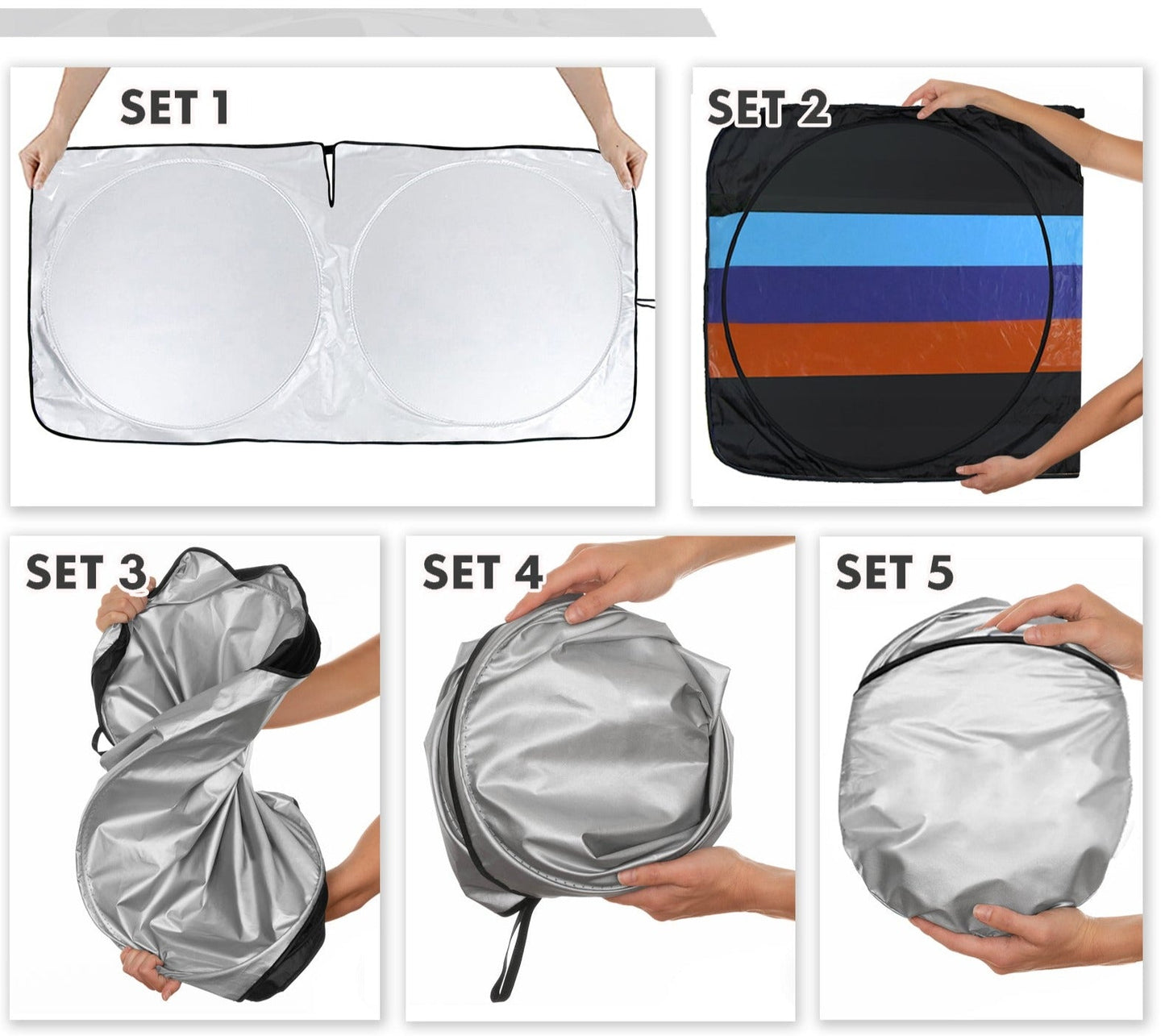 SET 1

SET 2

SET 3

SET 4

SET 5