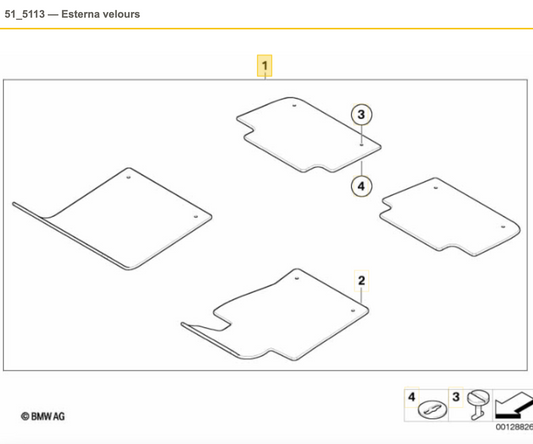 51_5113 — Esterna velours

1

3

4

2

© BMW AG

4

3

00128826