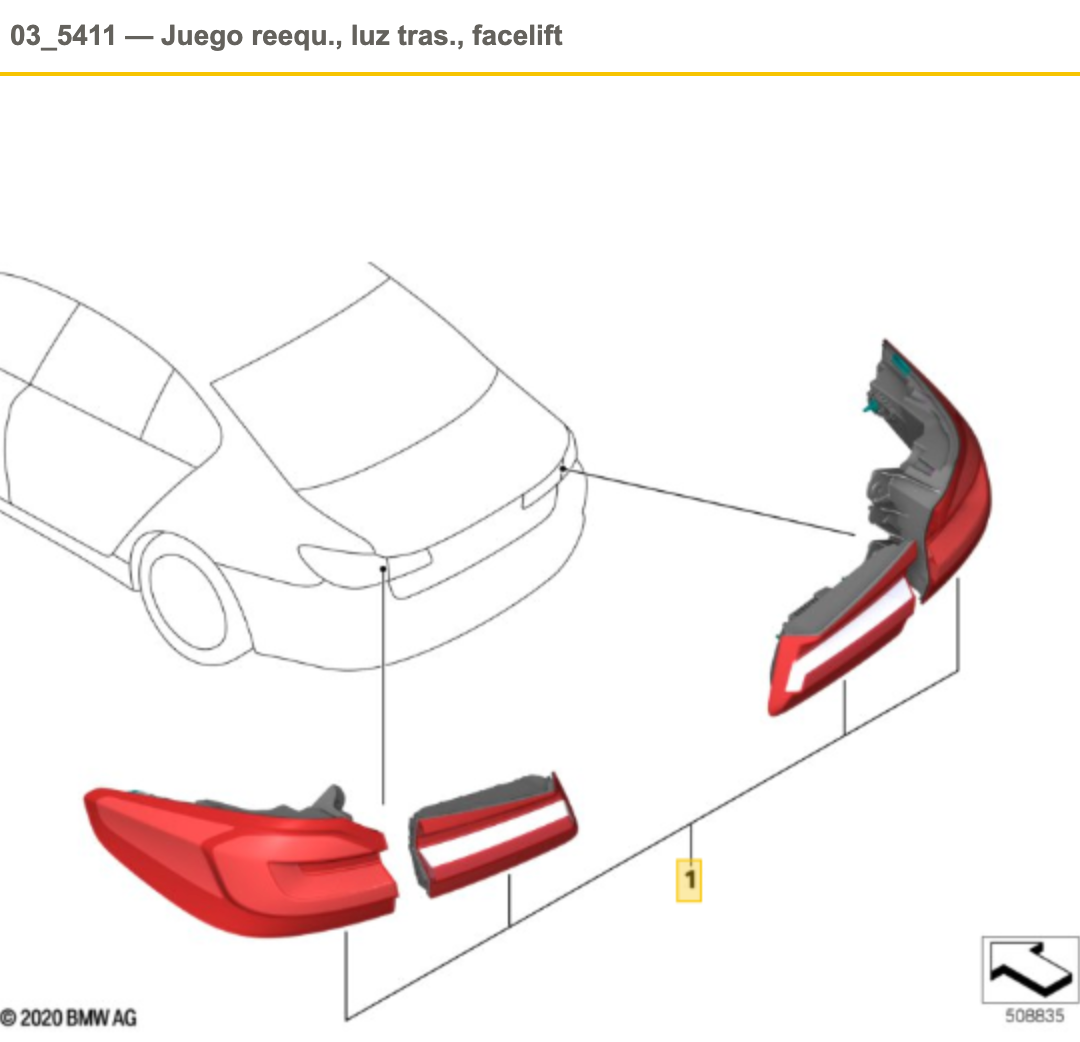 03_5411 — Juego reequ., luz tras., facelift

1

© 2020 BMW AG

508835