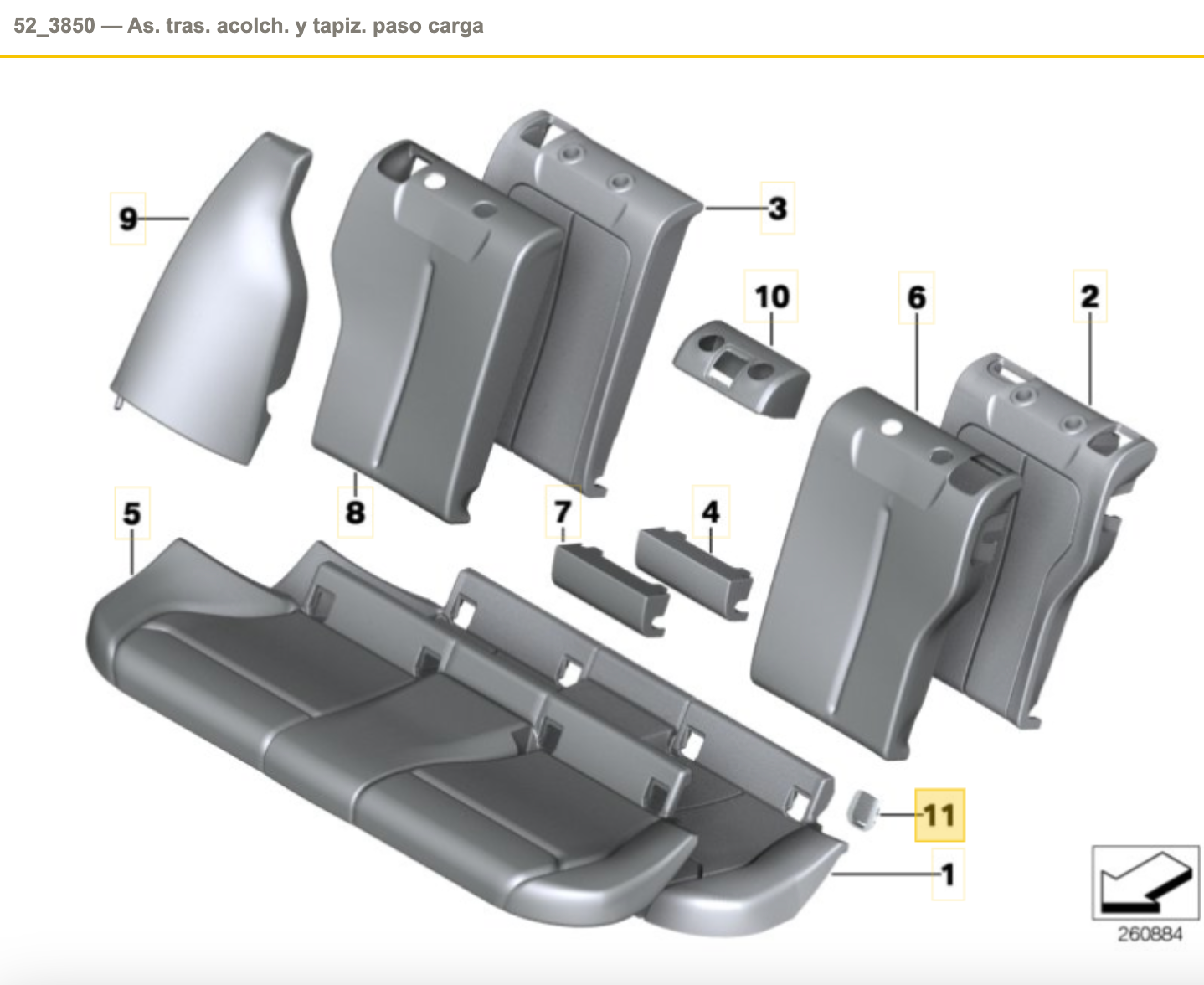 52_3850 — As. tras. acolch. y tapiz. paso carga

9
3
10
6
2
5
8
7
4
11
1
260884