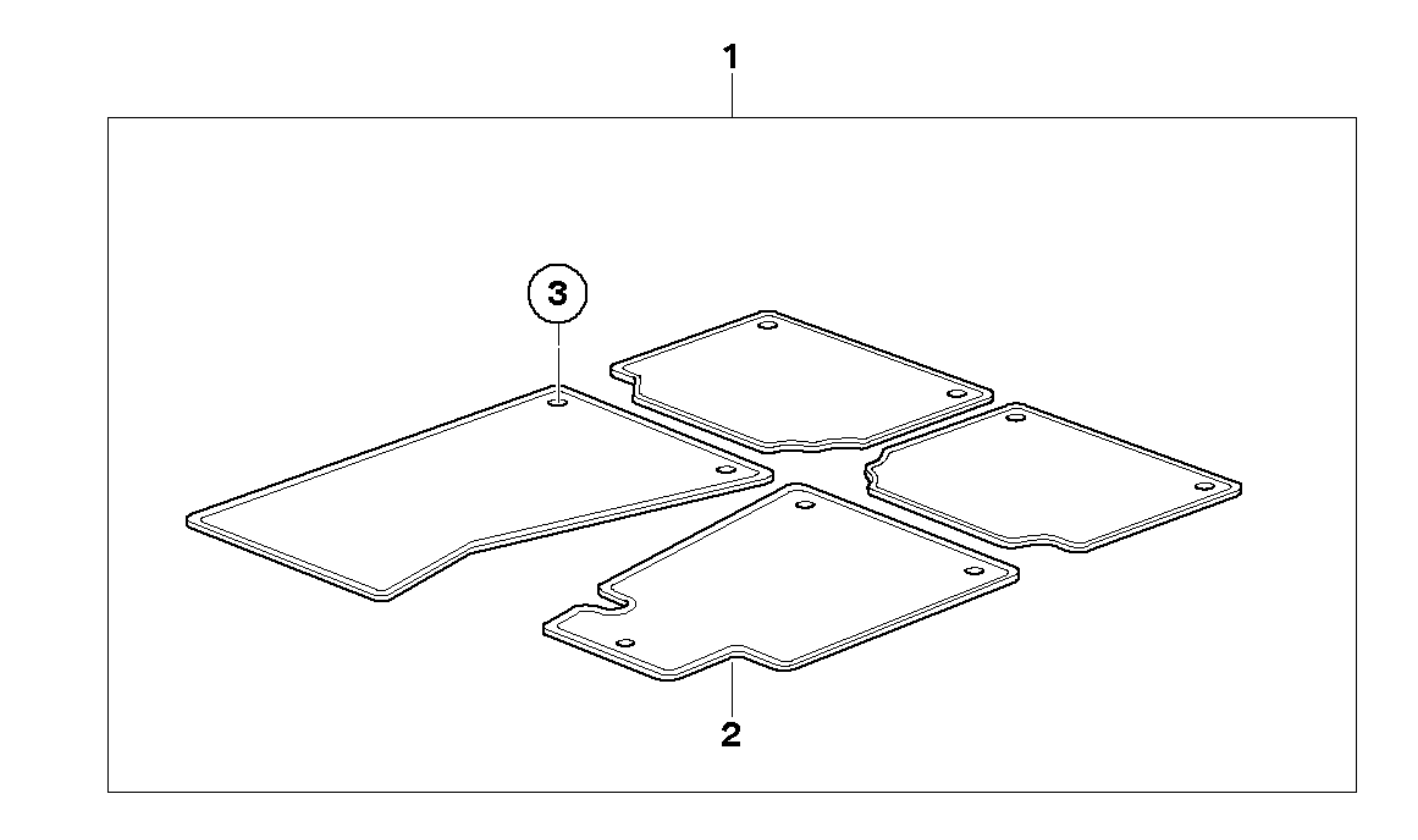 1

3

2