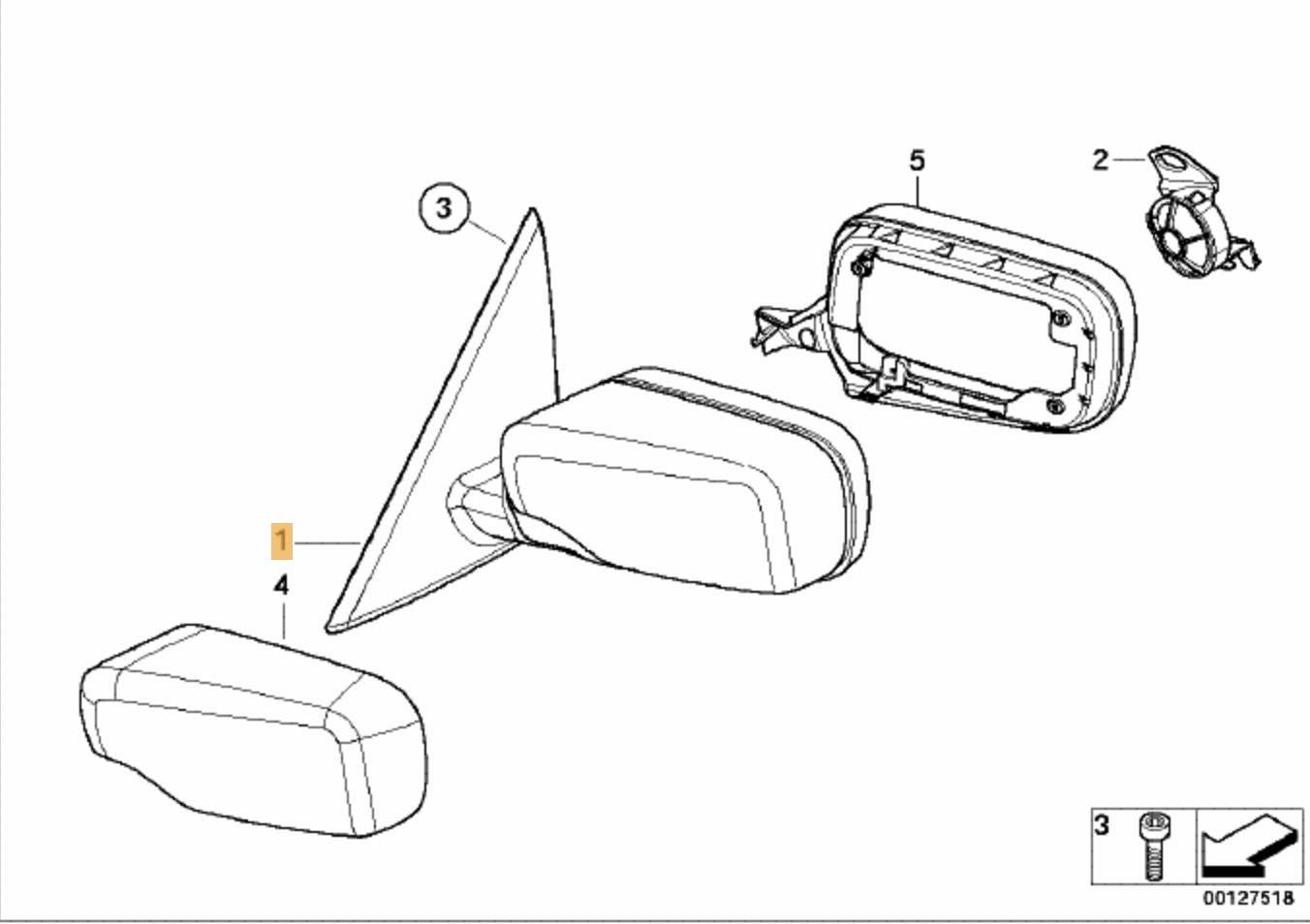 5
2
3
1
4
3
00127518