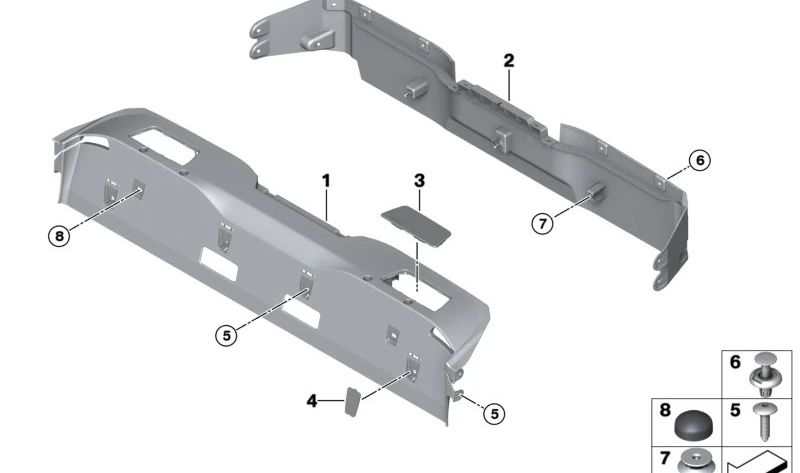 2
6
1
3
7
8
5
4
5
6
8
5
7