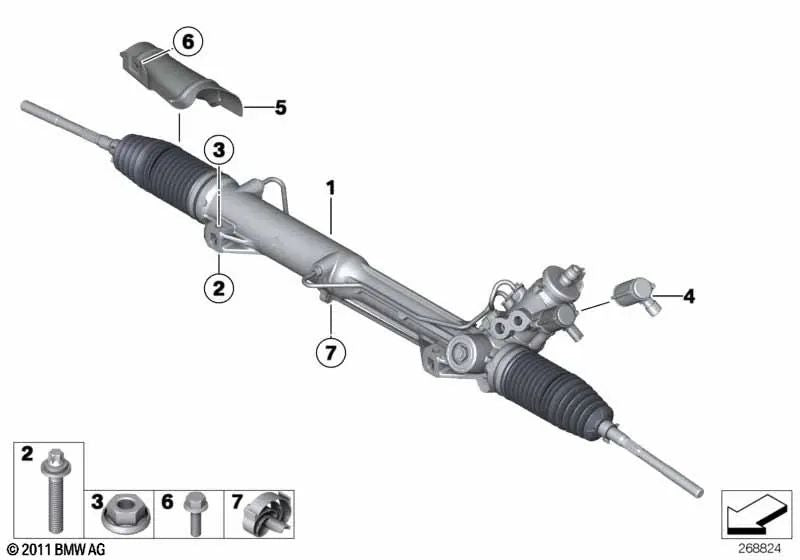 6
5
3
1
2
4
7
2
3
6
7
© 2011 BMW AG
268824