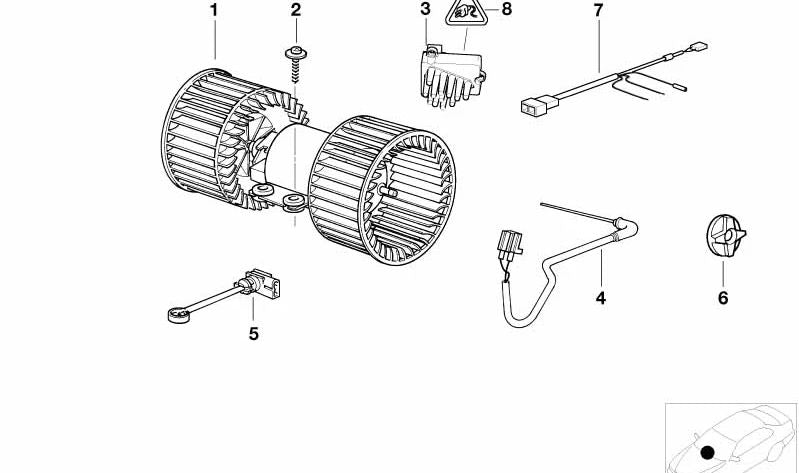 1
2
3
8
7
4
6
5