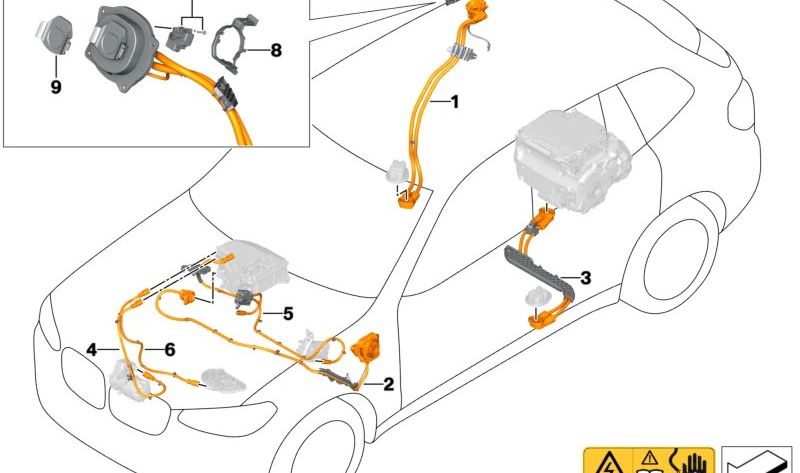 8
9
1
3
5
4
6
2