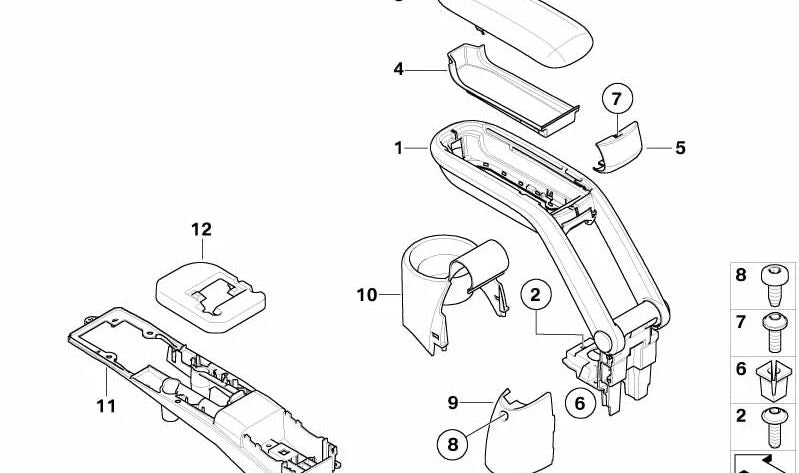 4
7
1
5
12
10
2
11
9
6
8
8
7
6
2