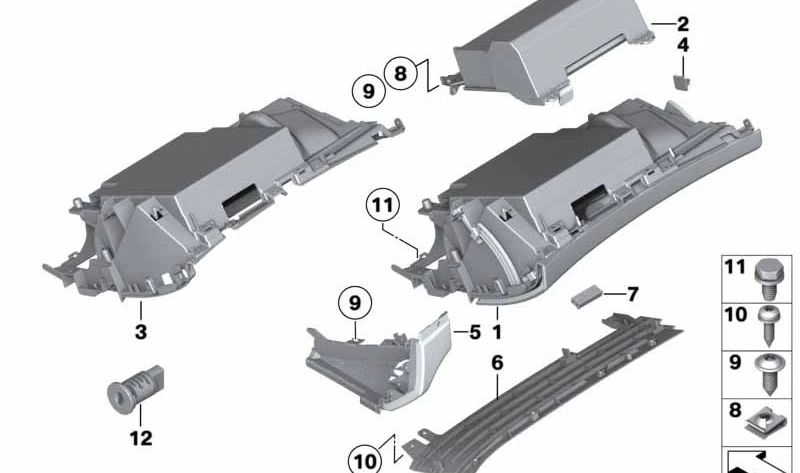 2
4
8
9
11
3
9
5
1
7
6
12
10
11
10
9
8